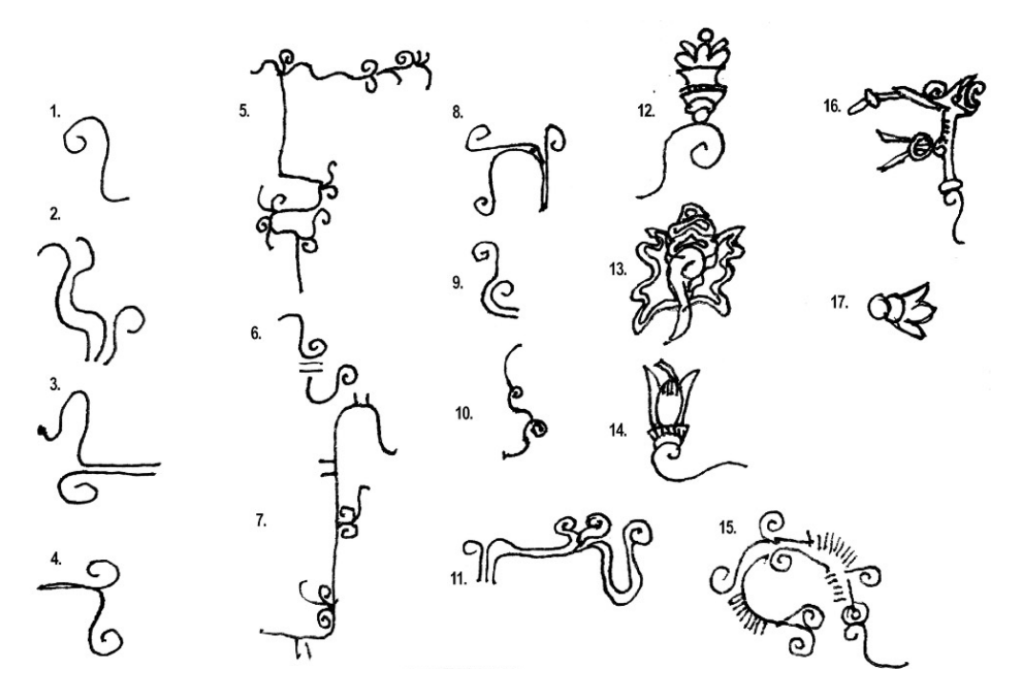 1.

2.

3.

4.

5.

6.

7.

8.

9.

10.

11.

12.

13.

14.

15.

16.

17.